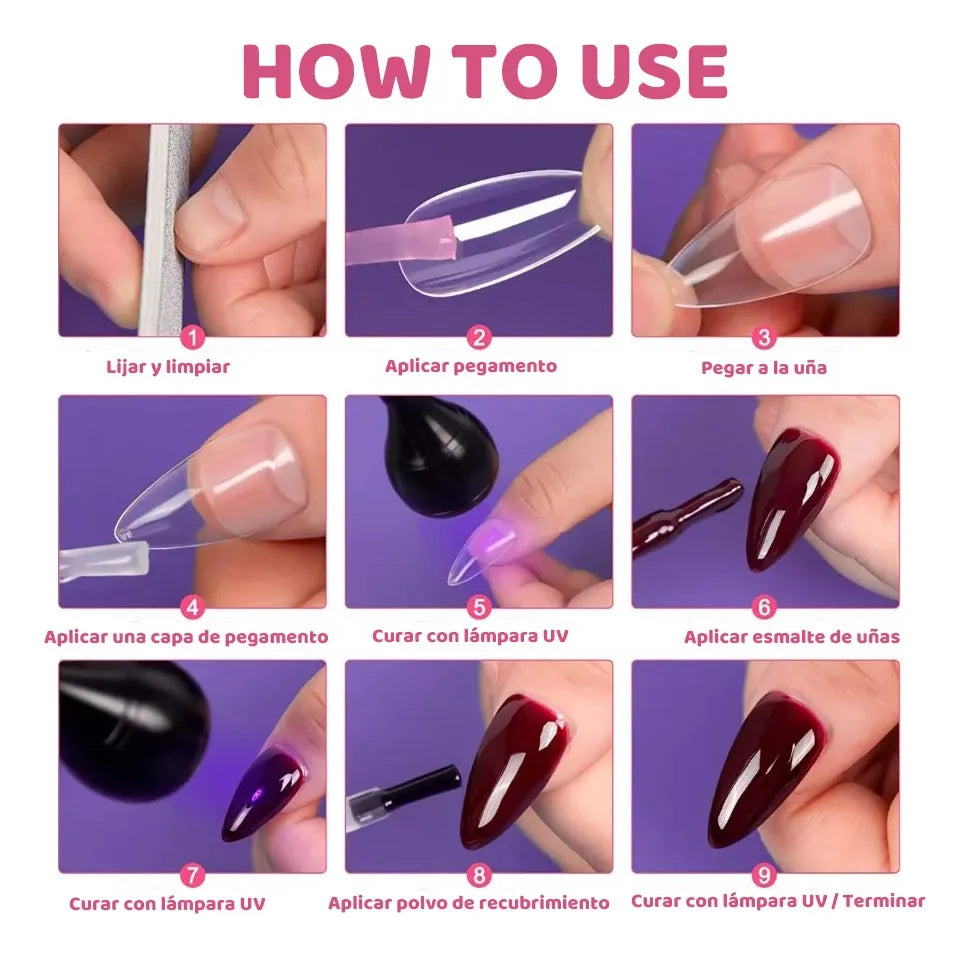 HOW TO USE

1
Lijar y limpiar

2
Aplicar pegamento

3
Pegar a la uña

4
Aplicar una capa de pegamento

5
Curar con lámpara UV

6
Aplicar esmalte de uñas

7
Curar con lámpara UV

8
Aplicar polvo de recubrimiento

9
Curar con lámpara UV / Terminar